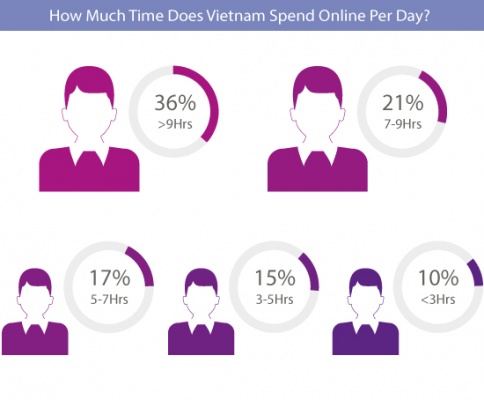 How Much Time Does Vietnam Spend Online Per Day?

36%
>9Hrs

21%
7-9Hrs

17%
5-7Hrs

15%
3-5Hrs

10%
<3Hrs