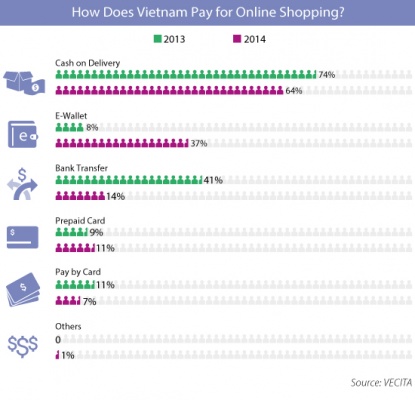 How Does Vietnam Pay for Online Shopping?

2013 2014

Cash on Delivery
74%
64%

E-Wallet
8%
37%

Bank Transfer
41%
14%

Prepaid Card
9%
11%

Pay by Card
11%
7%

Others
0
1%

Source: VECITA